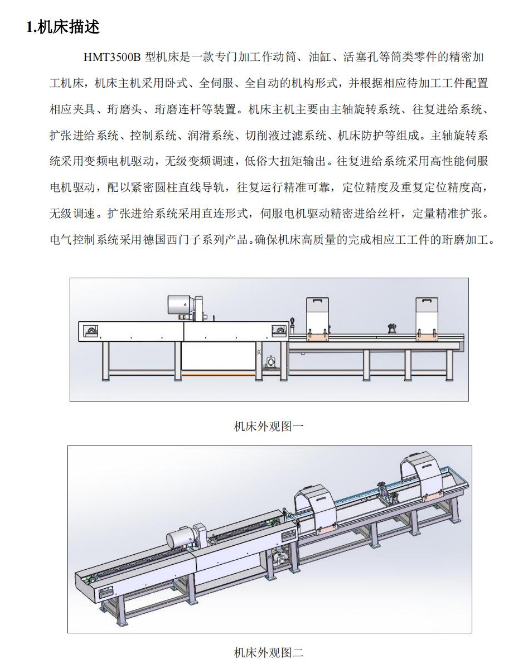 1.机床描述

HMT3500B 型机床是一款专门加工作动筒、油缸、活塞孔等筒类零件的精密加工机床，机床主机采用卧式、全伺服、全自动的机构形式，并根据相应待加工工件配置相应夹具、珩磨头、珩磨连杆等装置。机床主机主要由主轴旋转系统、往复进给系统、扩张进给系统、控制系统、润滑系统、切削液过滤系统、机床防护等组成。主轴旋转系统采用变频电机驱动，无级变频调速，低俗大扭矩输出。往复进给系统采用高性能伺服电机驱动，配以紧密圆柱直线导轨，往复运行精准可靠，定位精度及重复定位精度高，无级调速。扩张进给系统采用直连形式，伺服电机驱动精密进给丝杆，定量精准扩张。电气控制系统采用德国西门子系列产品。确保机床高质量的完成相应工工件的珩磨加工。

机床外观图一

机床外观图二